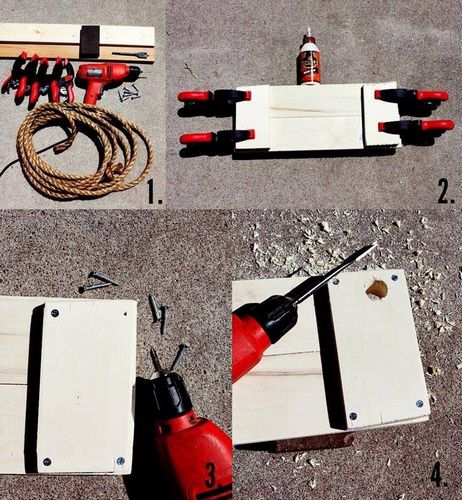 1.

2.

3

4.