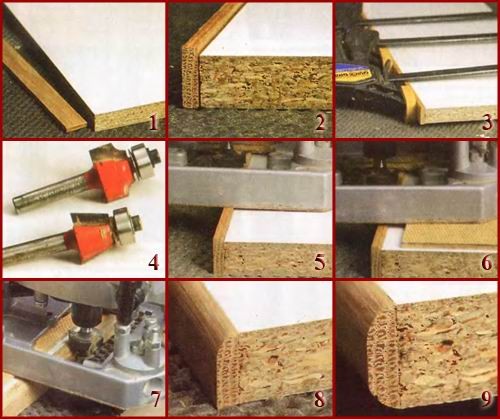 1
2
3
4
5
6
7
8
9