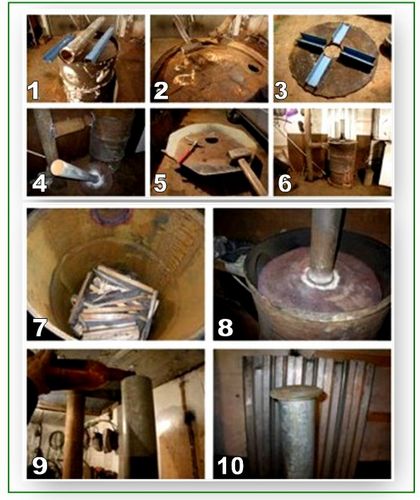 1
2
3
4
5
6
7
8
9
10