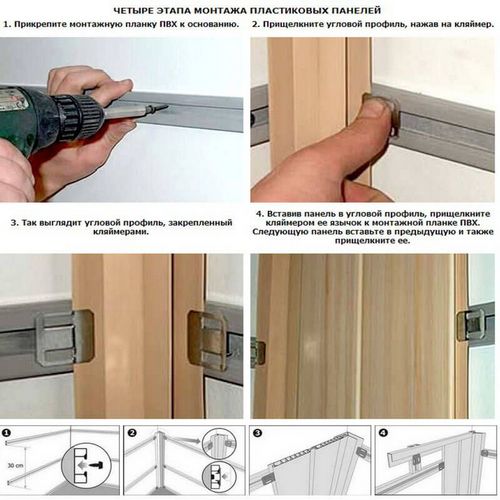 ЧЕТЫРЕ ЭТАПА МОНТАЖА ПЛАСТИКОВЫХ ПАНЕЛЕЙ

1. Прикрепите монтажную планку ПВХ к основанию.

2. Прищелкните угловой профиль, нажав на кляймер.

3. Так выглядит угловой профиль, закрепленный кляймерами.

4. Вставив панель в угловой профиль, прищелкните кляймером ее язычок к монтажной планке ПВХ. Следующую панель вставьте в предыдущую и также прищелкните ее.

1

30 cm

2

3

4