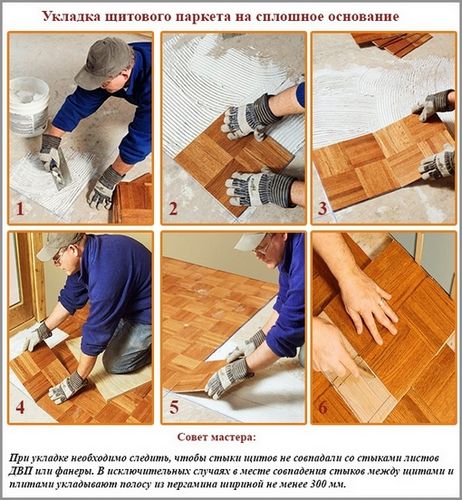 Укладка щитового паркета на сплошное основание

1

2

3

4

5

6

Совет мастера:

При укладке необходимо следить, чтобы стыки щитов не совпадали со стыками листов ДВП или фанеры. В исключительных случаях в месте совпадения стыков между щитами и плитами укладывают полосу из пергамина шириной не менее 300 мм.