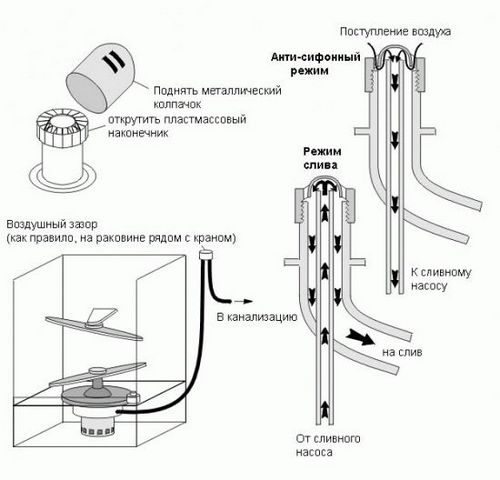 Поступление воздуха

Анти-сифонный режим

Поднять металлический колпачок

открутить пластмассовый наконечник

Режим слива

Воздушный зазор
(как правило, на раковине рядом с краном)

К сливному насосу

В канализацию

на слив

От сливного насоса