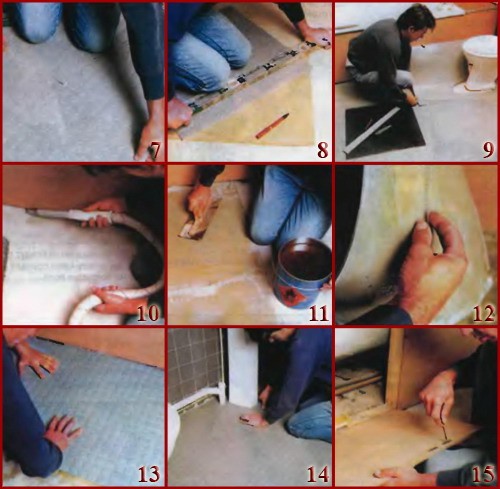 7
8
9
10
11
12
13
14
15